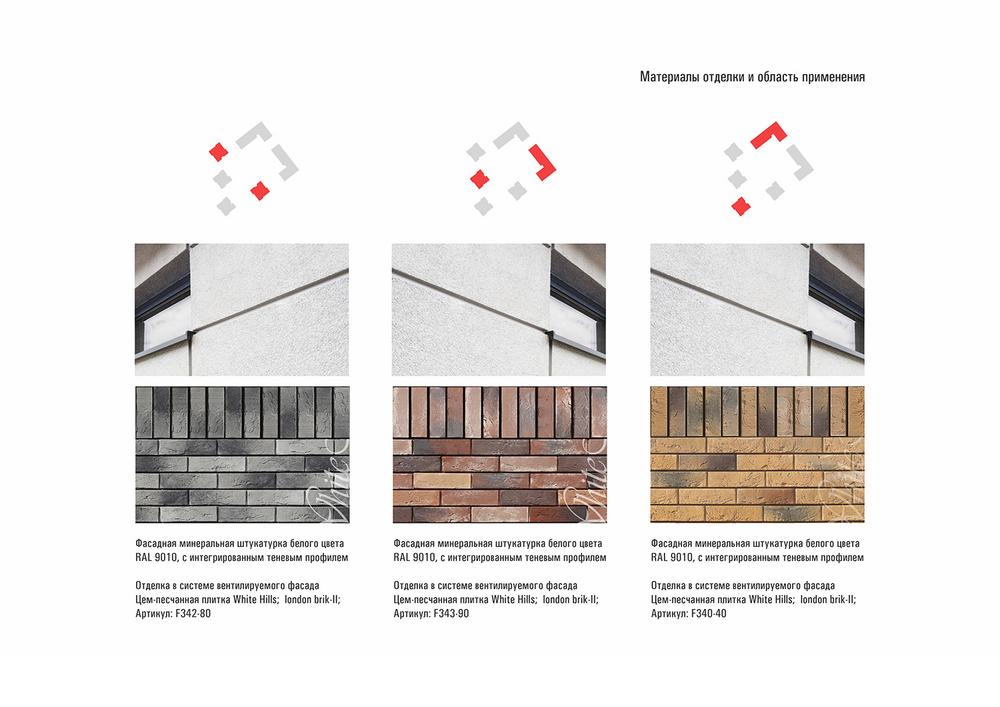 Материалы отделки и область применения

Фасадная минеральная штукатурка белого цвета RAL 9010, с интегрированным теневым профилем

Отделка в системе вентилируемого фасада
Цем-песчанная плитка White Hills; london brik-II;
Артикул: F342-80

Фасадная минеральная штукатурка белого цвета RAL 9010, с интегрированным теневым профилем

Отделка в системе вентилируемого фасада
Цем-песчанная плитка White Hills; london brik-II;
Артикул: F343-90

Фасадная минеральная штукатурка белого цвета RAL 9010, с интегрированным теневым профилем

Отделка в системе вентилируемого фасада
Цем-песчанная плитка White Hills; london brik-II;
Артикул: F340-40